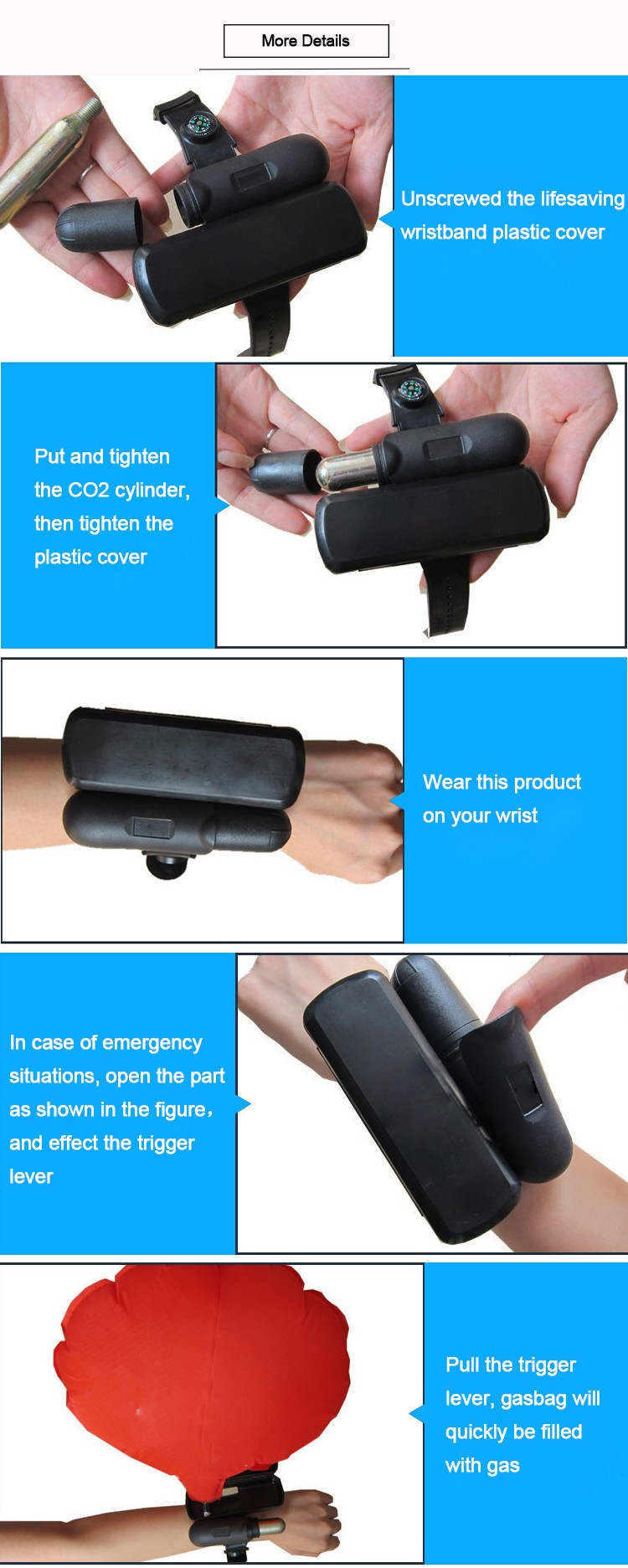 More Details

Unscrewed the lifesaving wristband plastic cover

Put and tighten the CO2 cylinder, then tighten the plastic cover

Wear this product on your wrist

In case of emergency situations, open the part as shown in the figure, and effect the trigger lever

Pull the trigger lever, gasbag will quickly be filled with gas